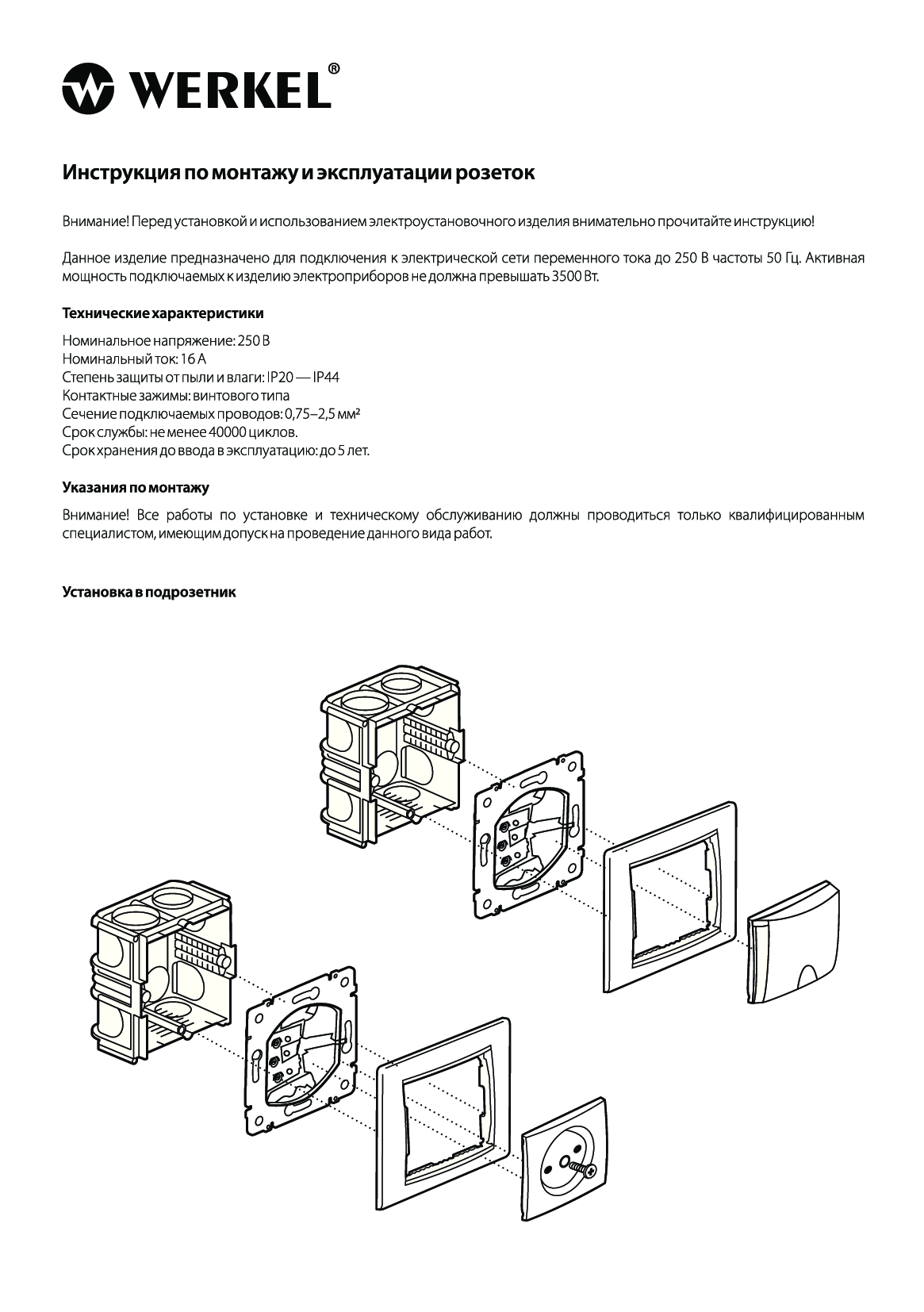 WERKEL®

Инструкция по монтажу и эксплуатации розеток

Внимание! Перед установкой и использованием электроустановочного изделия внимательно прочитайте инструкцию!

Данное изделие предназначено для подключения к электрической сети переменного тока до 250 В частоты 50 Гц. Активная мощность подключаемых к изделию электроприборов не должна превышать 3500 Вт.

Технические характеристики

Номинальное напряжение: 250 В
Номинальный ток: 16 А
Степень защиты от пыли и влаги: IP20 — IP44
Контактные зажимы: винтового типа
Сечение подключаемых проводов: 0,75–2,5 мм²
Срок службы: не менее 40000 циклов.
Срок хранения до ввода в эксплуатацию: до 5 лет.

Указания по монтажу

Внимание! Все работы по установке и техническому обслуживанию должны проводиться только квалифицированным специалистом, имеющим допуск на проведение данного вида работ.

Установка в подрозетник