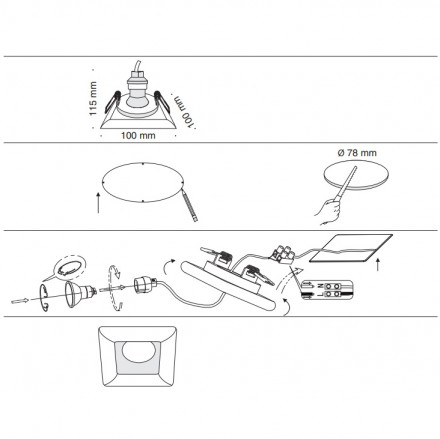 115 mm
100 mm
100 mm

Ø 78 mm

N
L