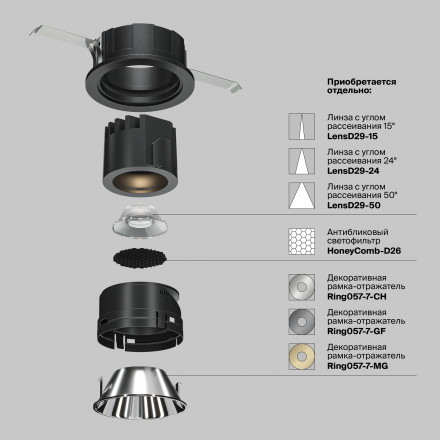 Приобретается отдельно:

Линза с углом рассеивания 15°
LensD29-15

Линза с углом рассеивания 24°
LensD29-24

Линза с углом рассеивания 50°
LensD29-50

Антибликовый светофильтр
HoneyComb-D26

Декоративная рамка-отражатель
Ring057-7-CH

Декоративная рамка-отражатель
Ring057-7-GF

Декоративная рамка-отражатель
Ring057-7-MG