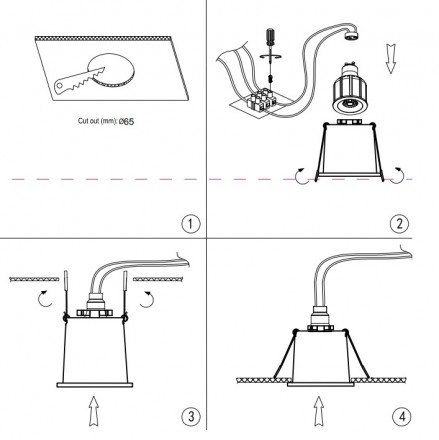 Cut out (mm): Ø65

1

2

3

4